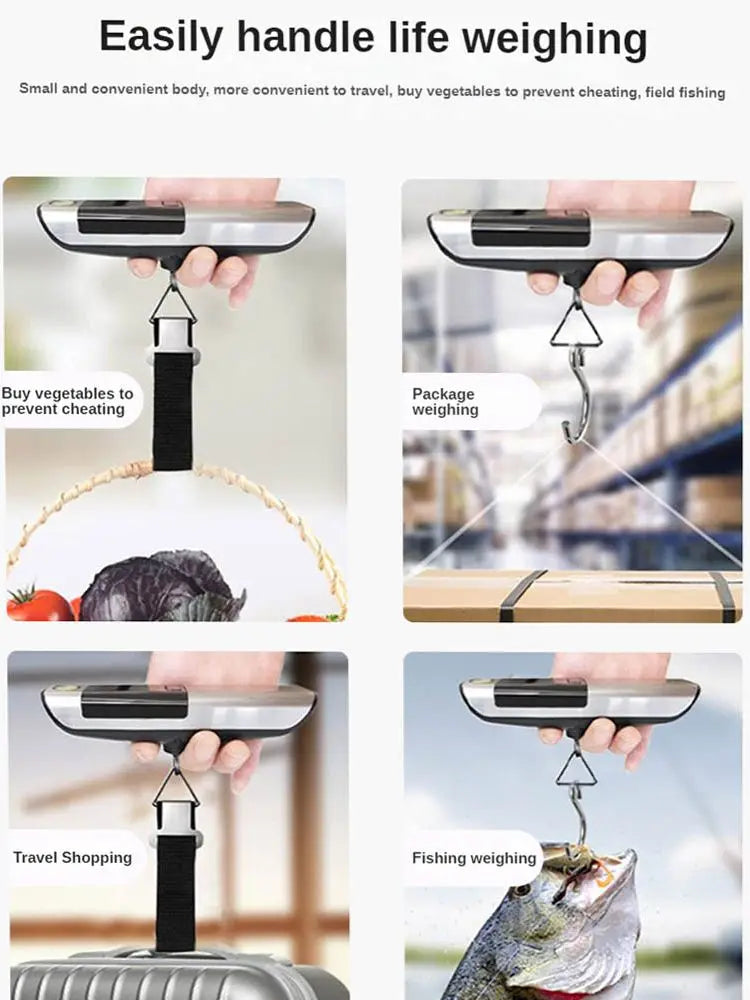 Easily handle life weighing

Small and convenient body, more convenient to travel, buy vegetables to prevent cheating, field fishing

Buy vegetables to prevent cheating

Package weighing

Travel Shopping

Fishing weighing